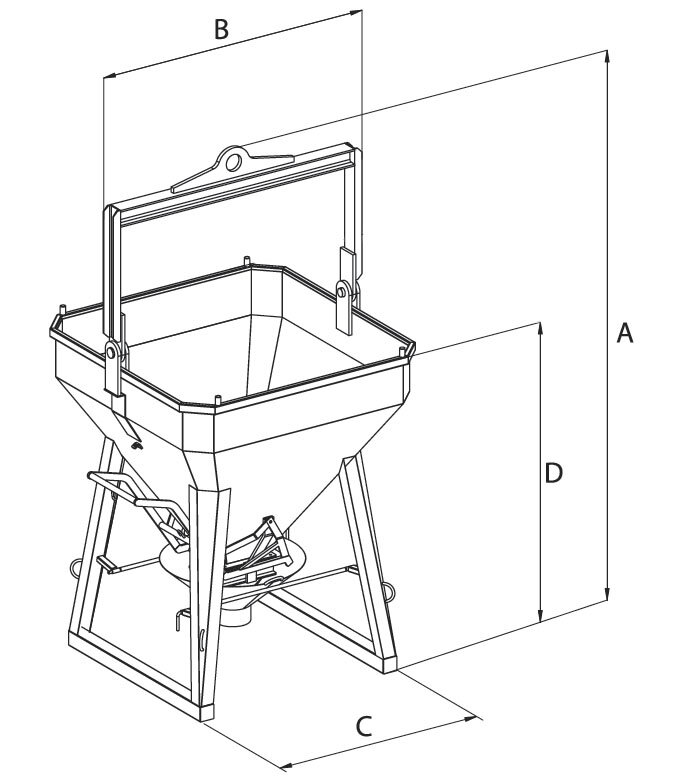 B
A
D
C